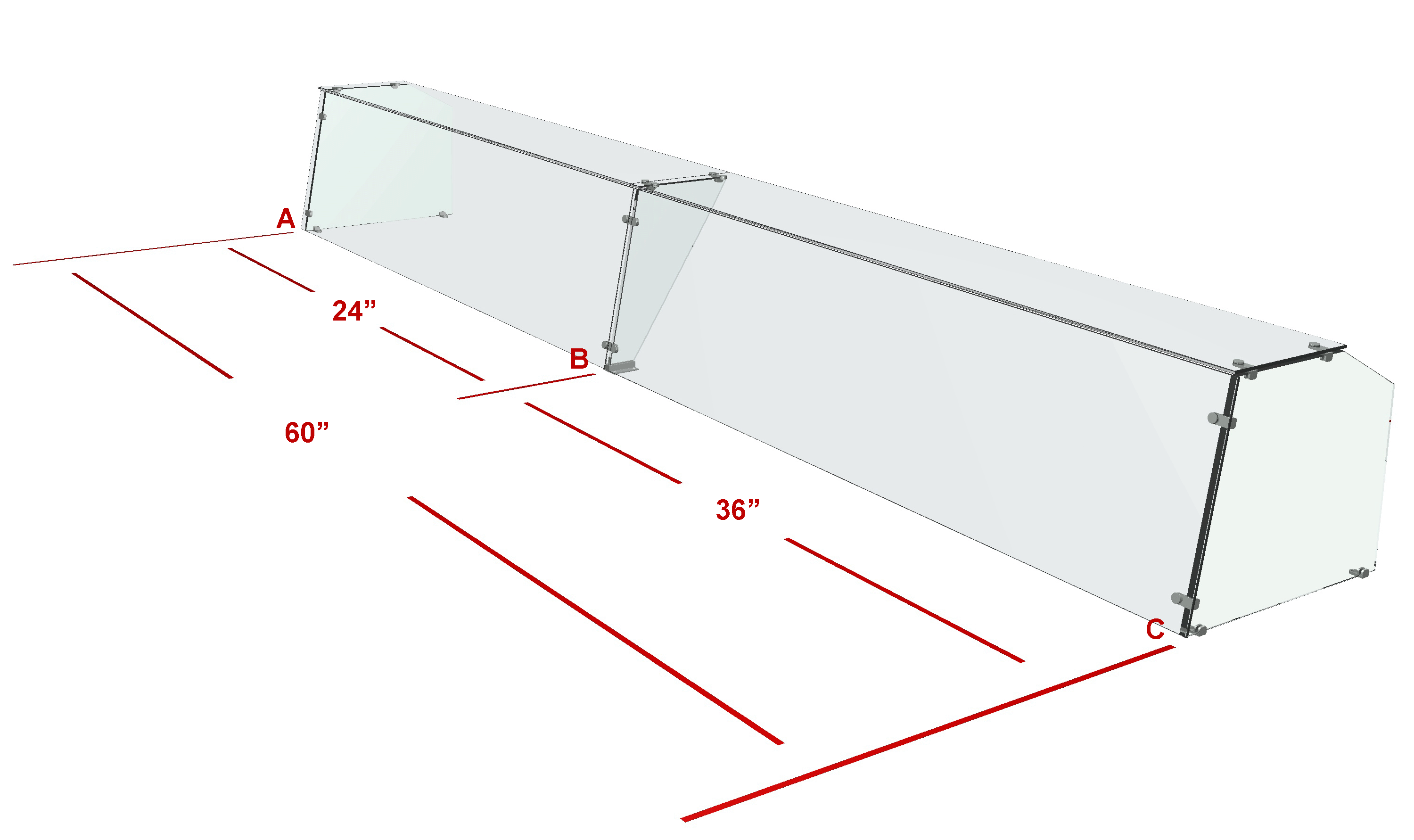 A
24”
B
60”
36”
C