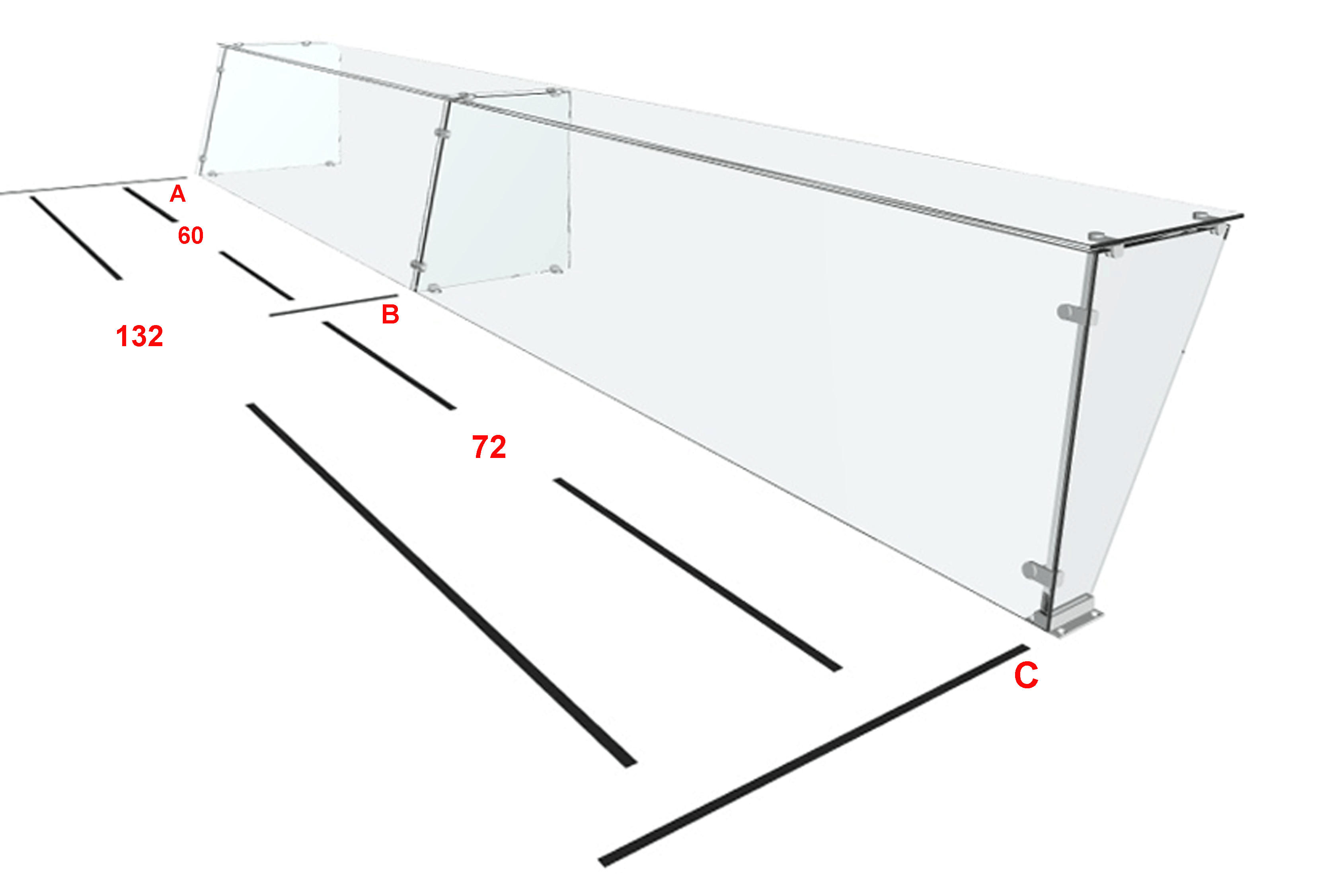 A
60
132
B
72
C