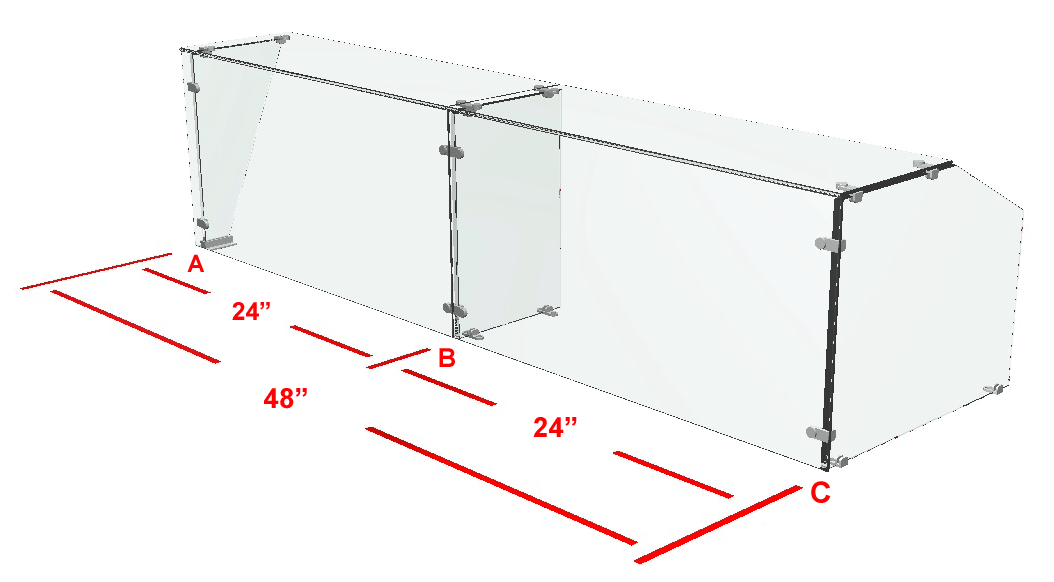 A
24”
B
48”
24”
C