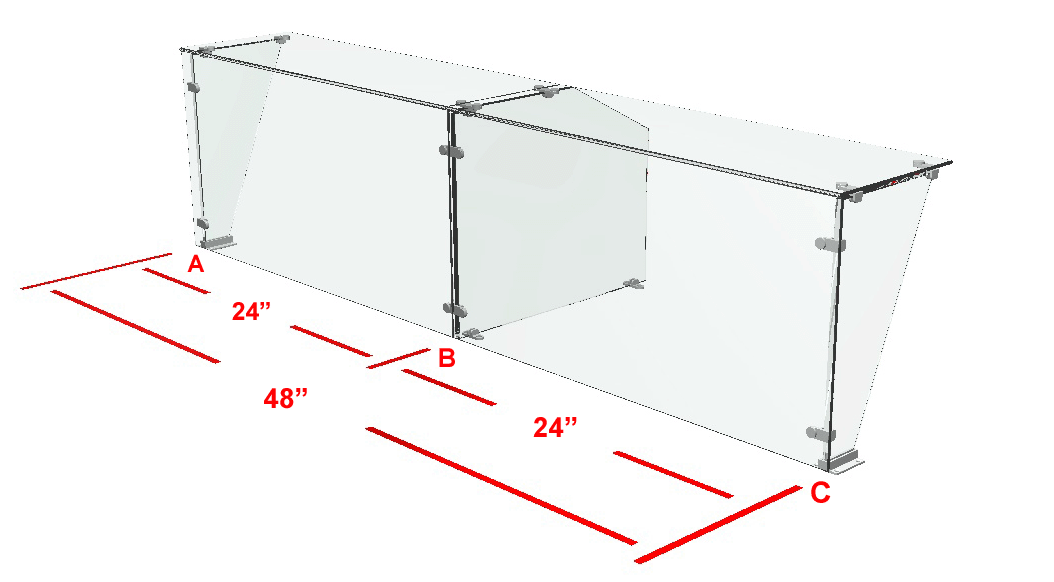 A
24”
B
48”
24”
C