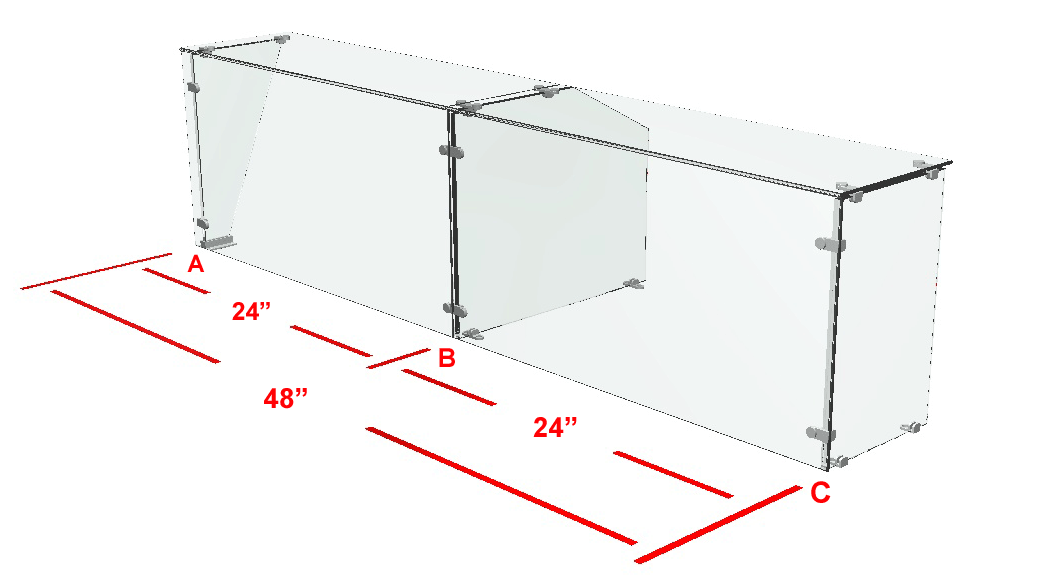 A
24”
B
48”
24”
C