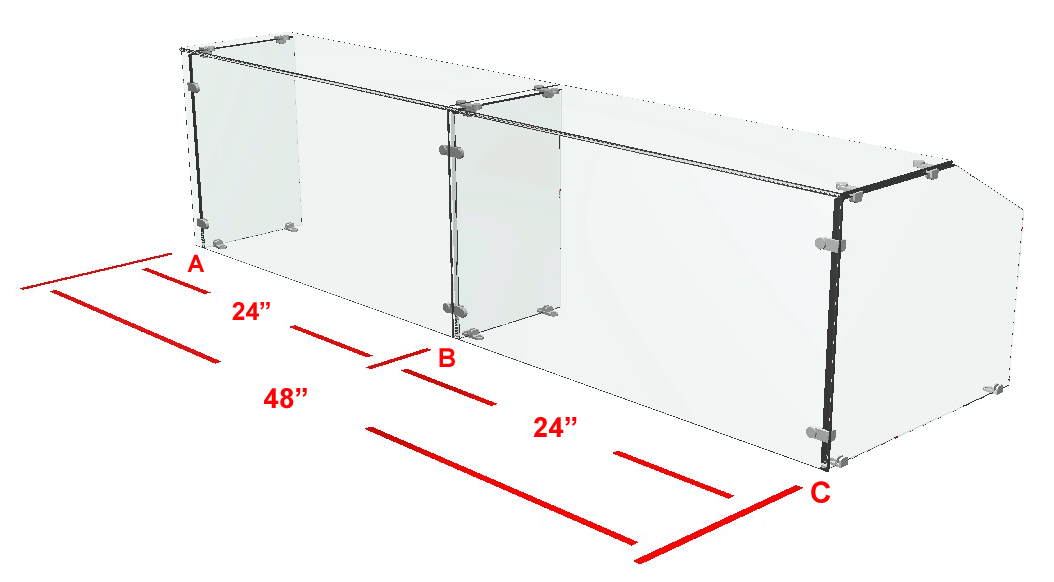 A
24”
B
48”
24”
C