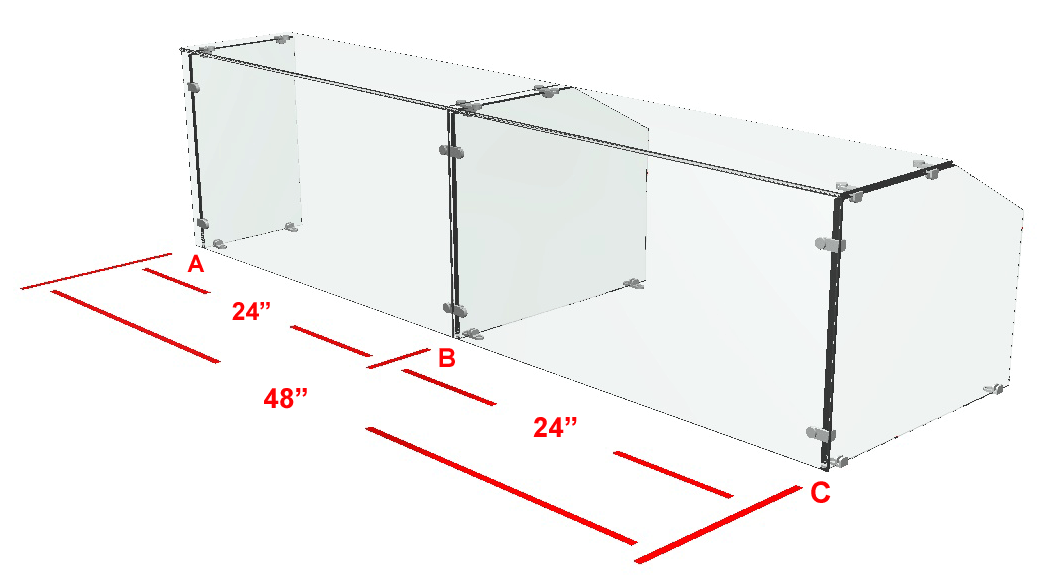 A
24”
B
48”
24”
C