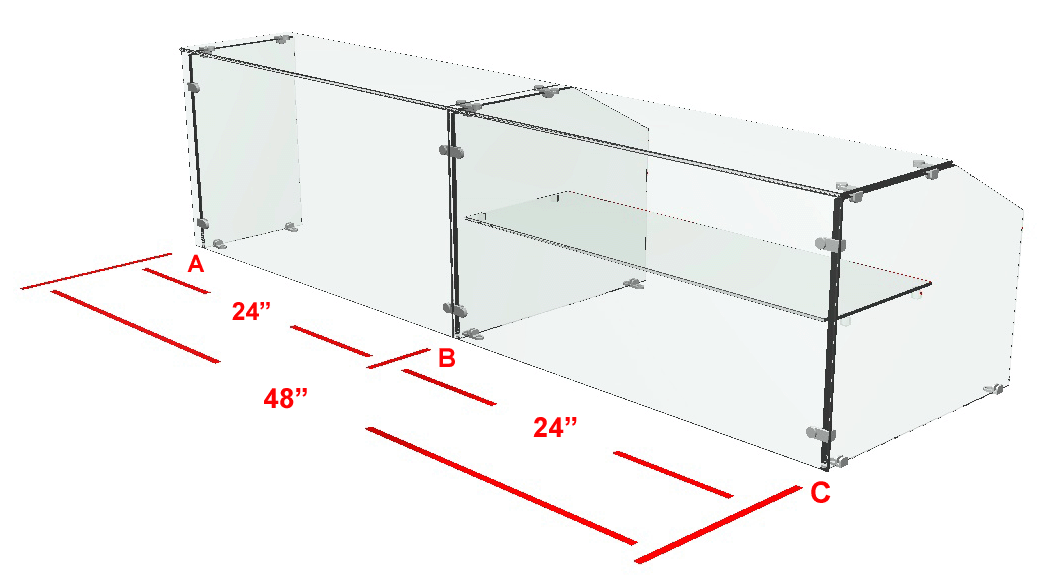 A
24”
B
48”
24”
C