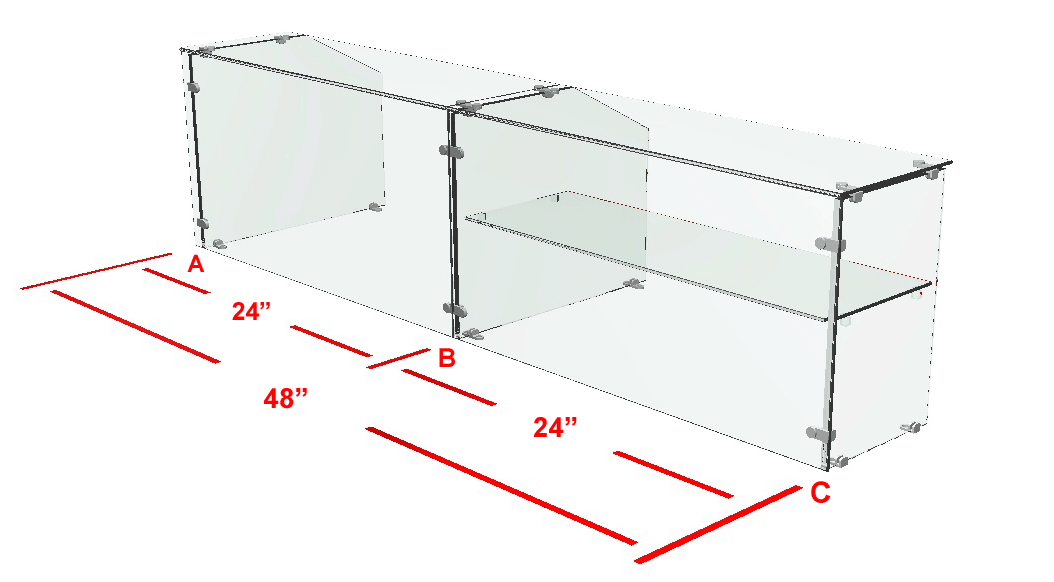 A
24”
B
48”
24”
C