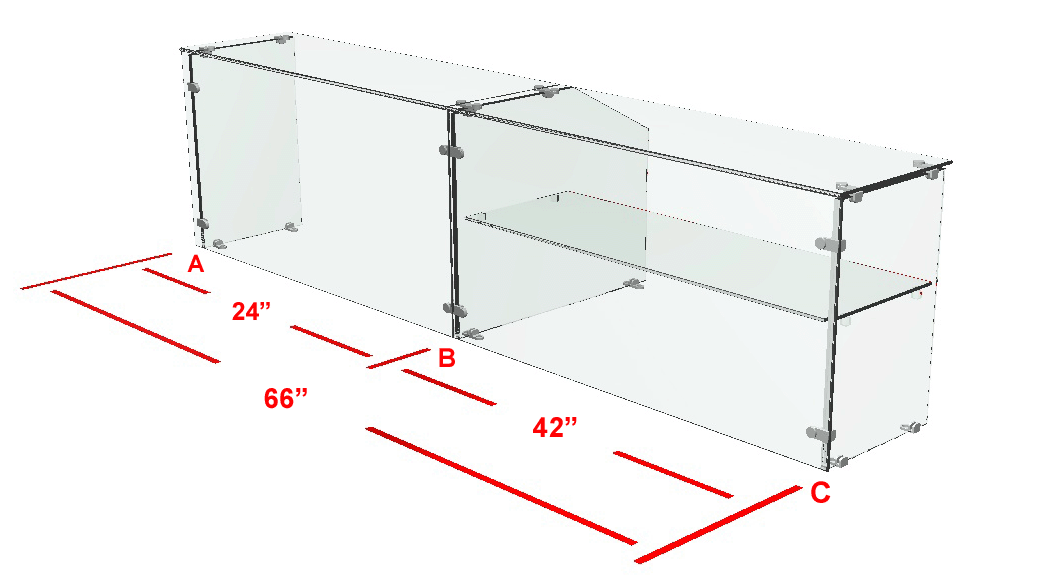 A
24”
B
66”
42”
C