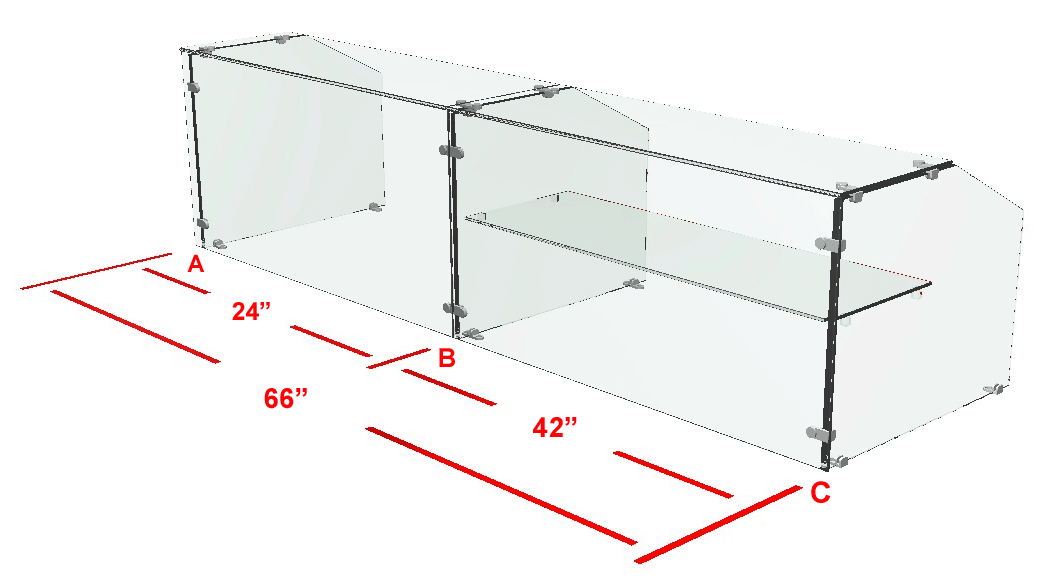 A
24”
B
66”
42”
C