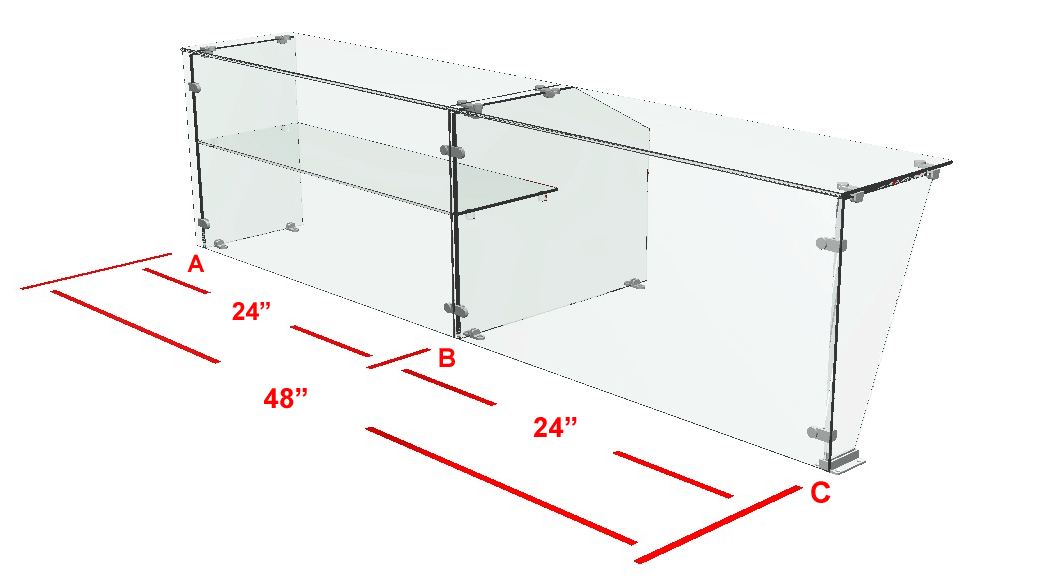 A
24”
B
48”
24”
C