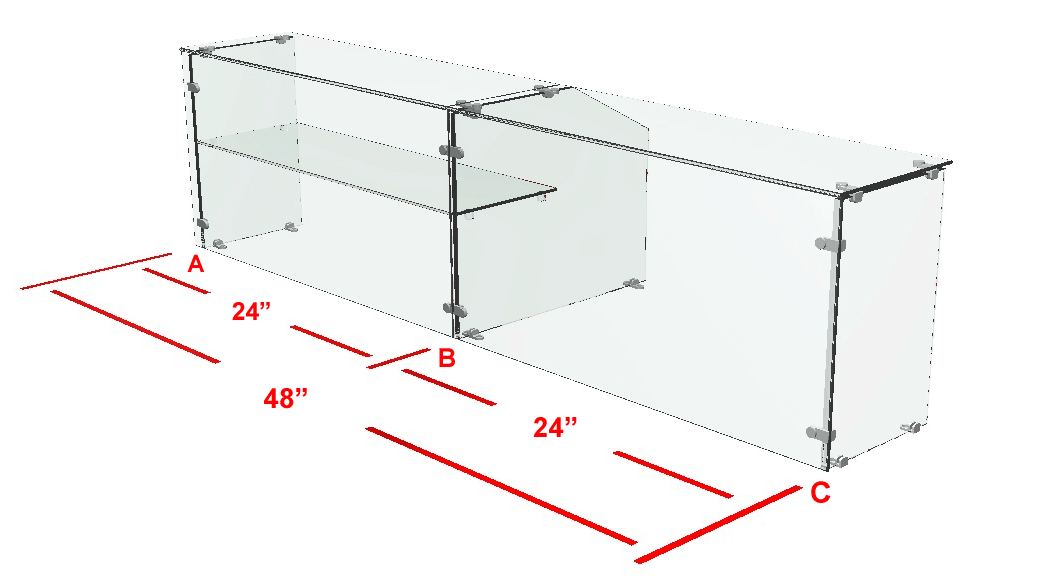 A
24”
B
48”
24”
C