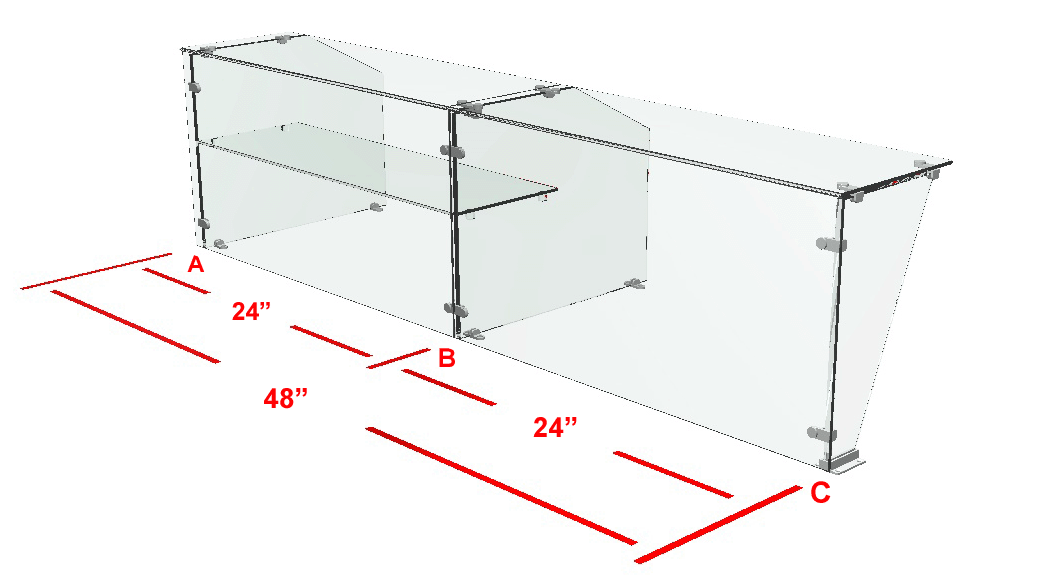 A
24”
B
48”
24”
C