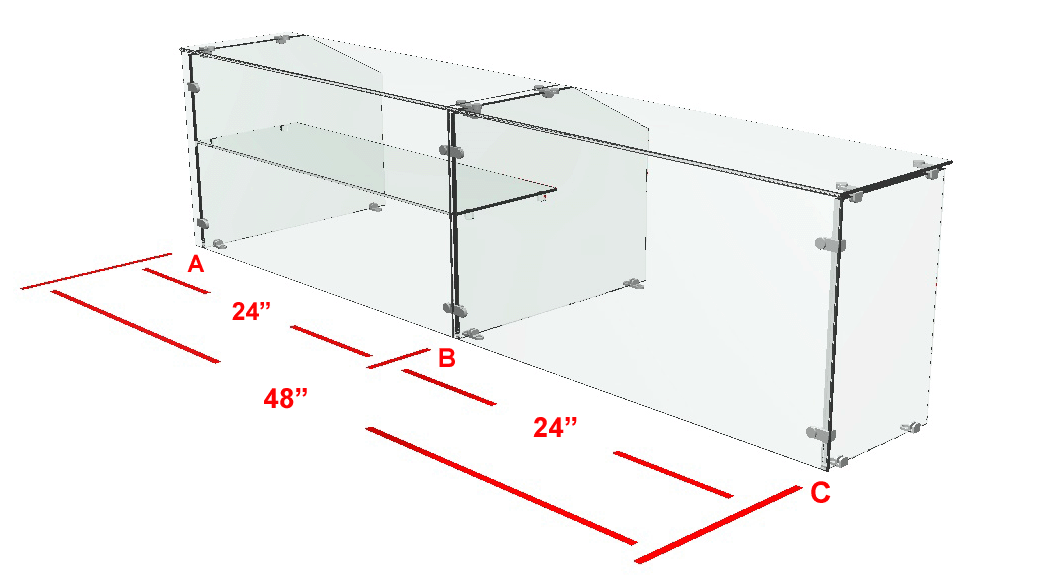 A
24”
B
48”
24”
C