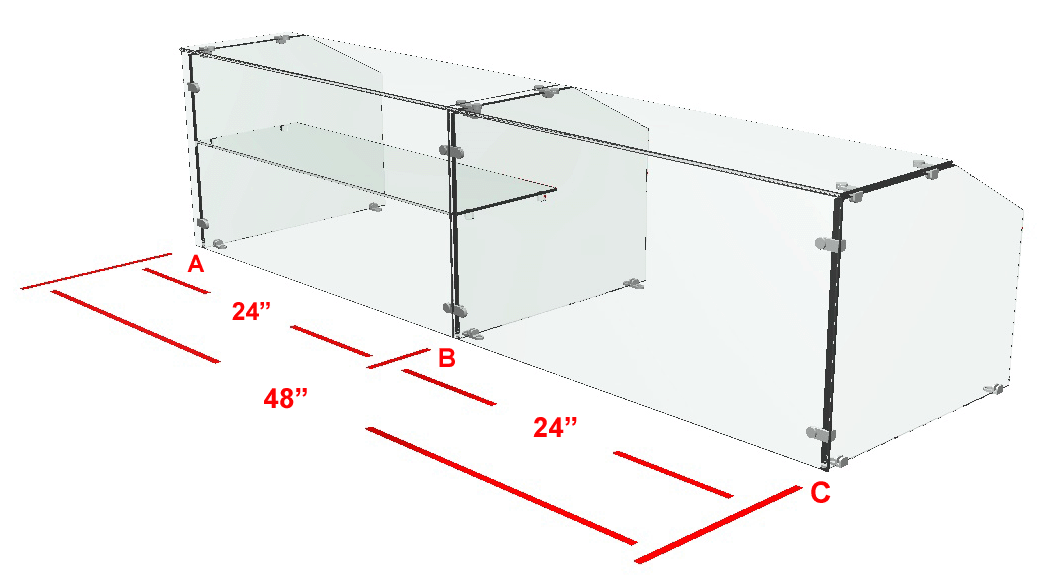 A
24”
B
48”
24”
C