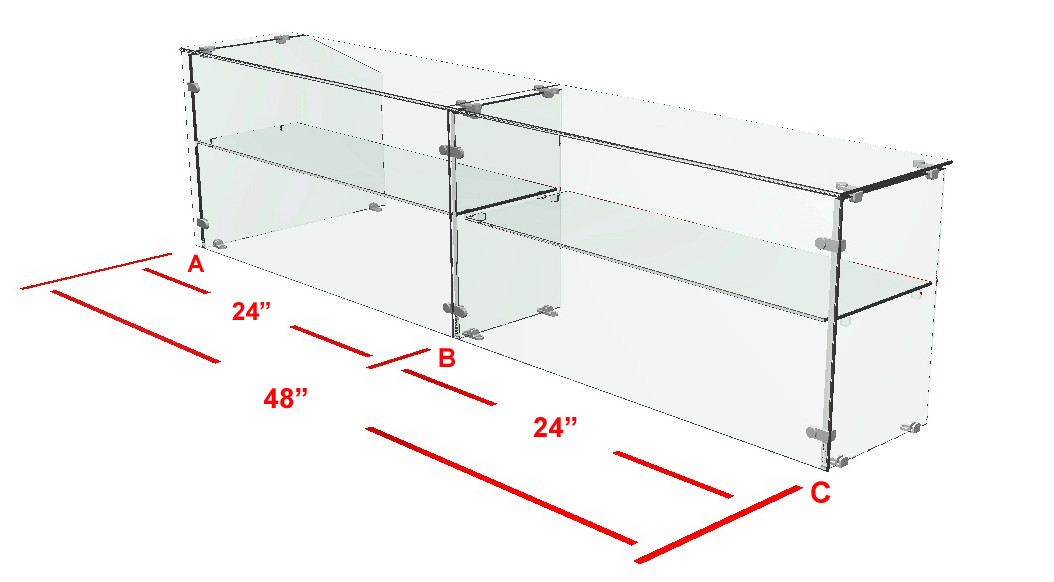 A

24”

B

48”

24”

C