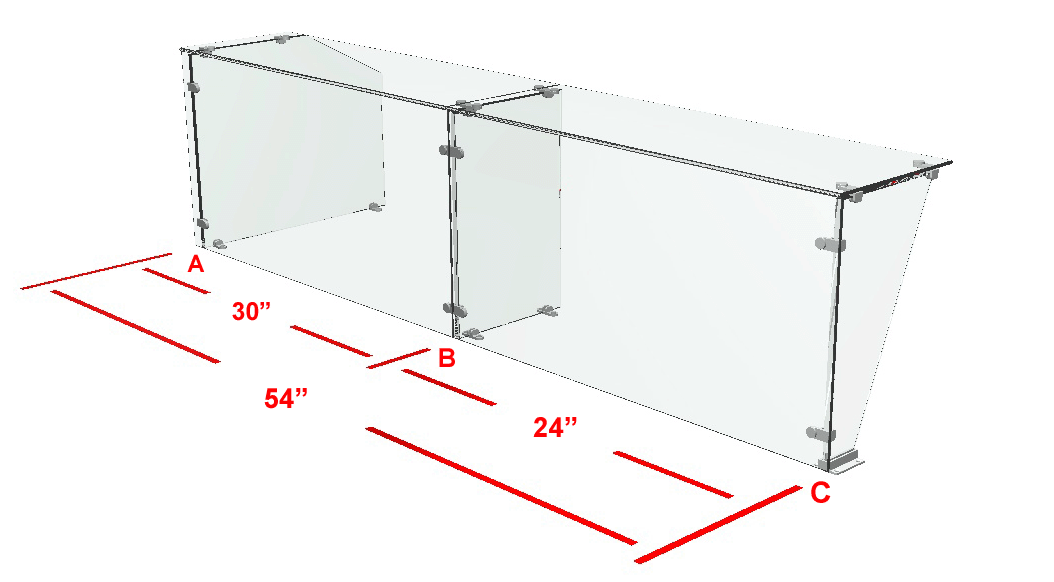 A
30”
B
54”
24”
C