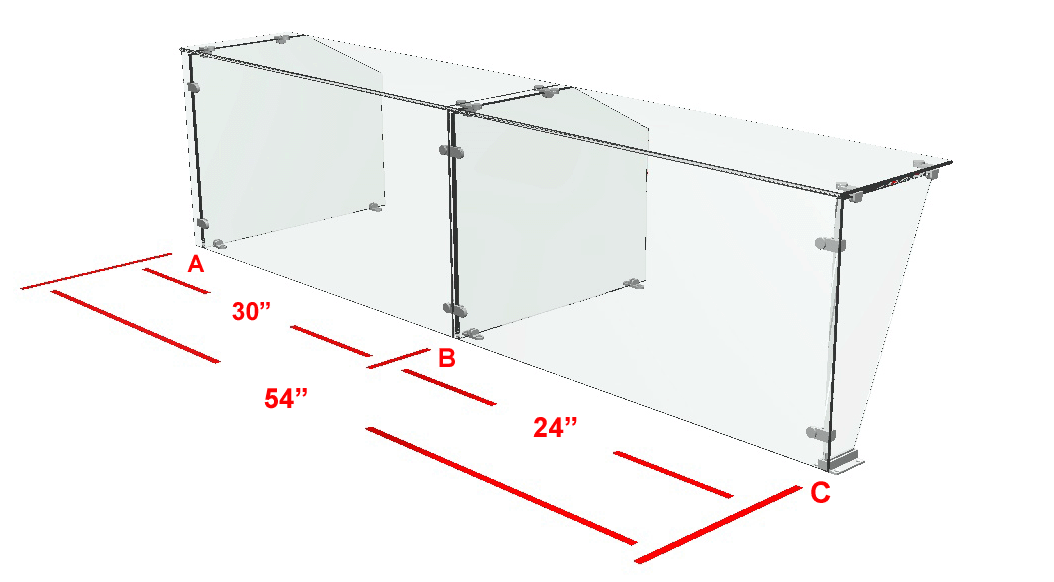 A
30”
B
54”
24”
C