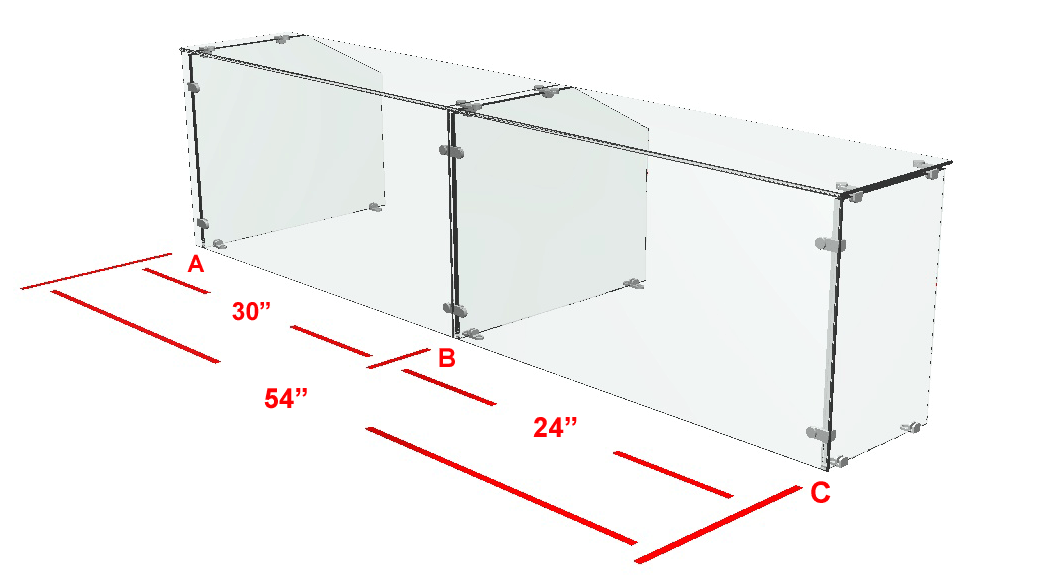 A
30”
B
54”
24”
C