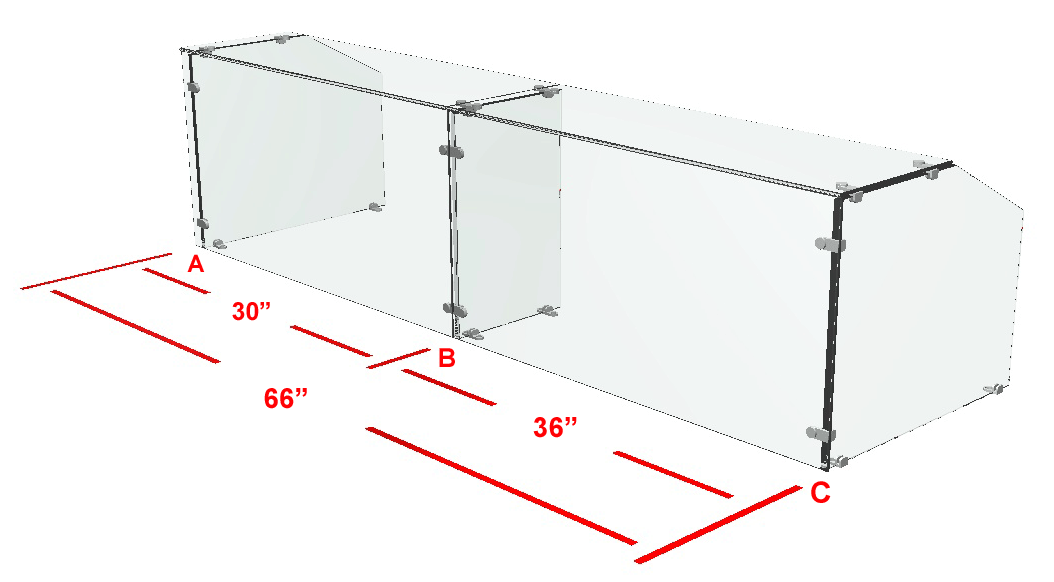 A
30”
B
66”
36”
C