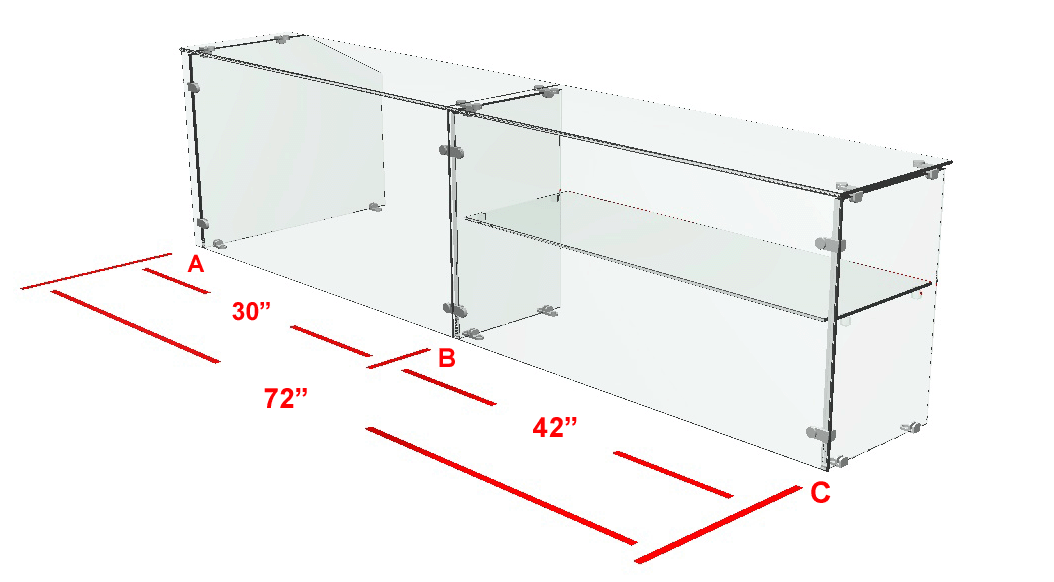 A
30”
B
72”
42”
C