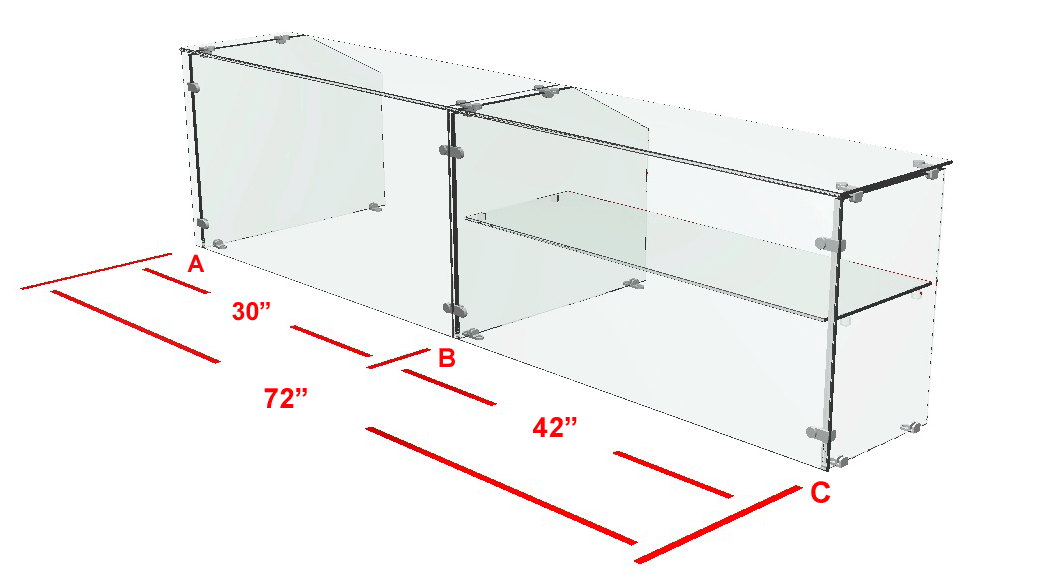 A
30”
B
72”
42”
C