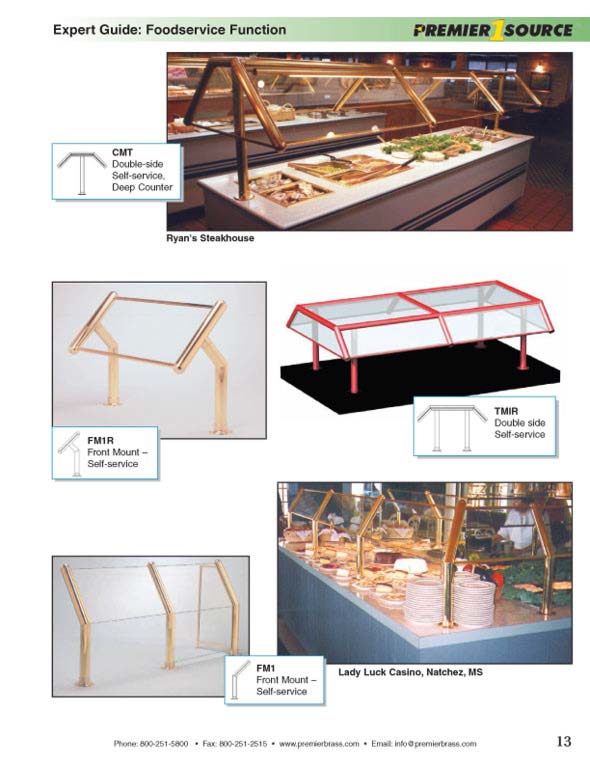 Expert Guide: Foodservice Function

PREMIER 1 SOURCE

CMT
Double-side Self-service, Deep Counter

Ryan's Steakhouse

FM1R
Front Mount – Self-service

TMIR
Double side Self-service

FM1
Front Mount – Self-service

Lady Luck Casino, Natchez, MS

Phone: 800-251-5800 • Fax: 800-251-2515 • www.premierbrass.com • Email: info@premierbrass.com

13